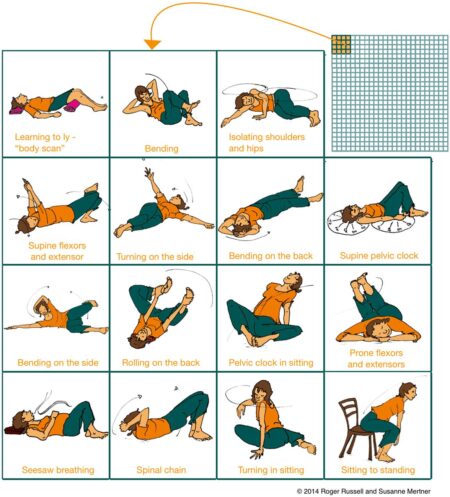 Learning to ly - "body scan"

Bending

Isolating shoulders and hips

Supine flexors and extensor

Turning on the side

Bending on the back

Supine pelvic clock

Bending on the side

Rolling on the back

Pelvic clock in sitting

Prone flexors and extensors

Seesaw breathing

Spinal chain

Turning in sitting

Sitting to standing

© 2014 Roger Russell and Susanne Mertner