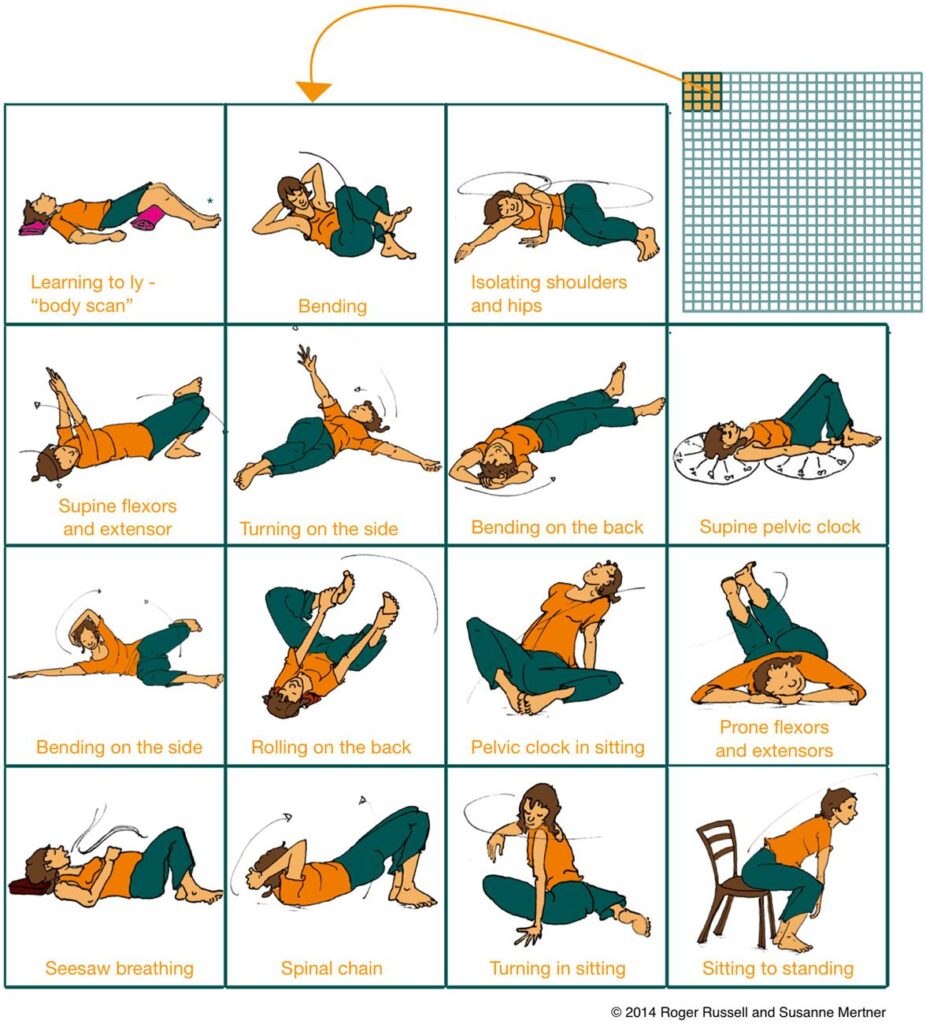 Learning to ly - "body scan"

Bending

Isolating shoulders and hips

Supine flexors and extensor

Turning on the side

Bending on the back

Supine pelvic clock

Bending on the side

Rolling on the back

Pelvic clock in sitting

Prone flexors and extensors

Seesaw breathing

Spinal chain

Turning in sitting

Sitting to standing

© 2014 Roger Russell and Susanne Mertner