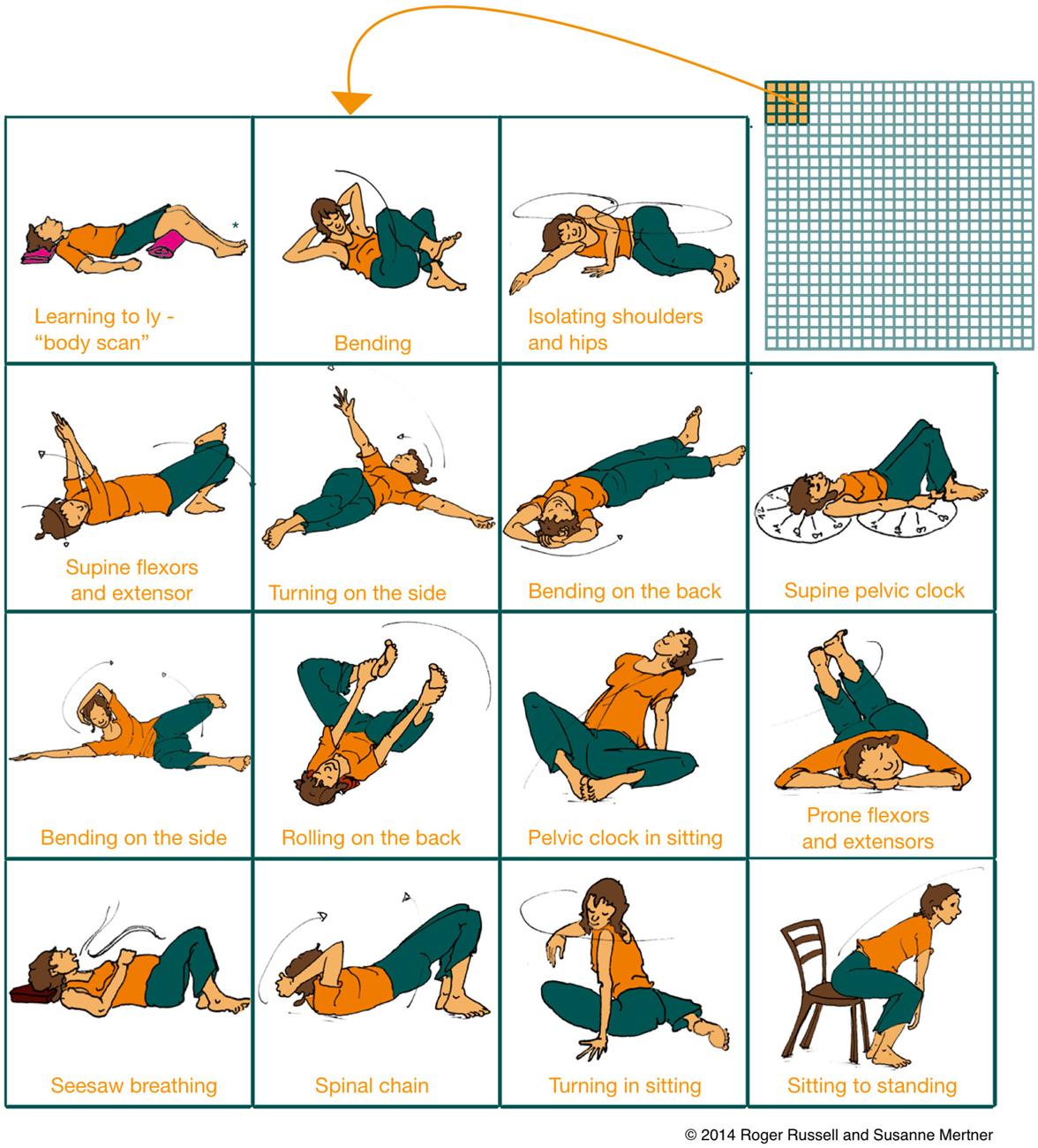 Learning to ly - "body scan"

Bending

Isolating shoulders and hips

Supine flexors and extensor

Turning on the side

Bending on the back

Supine pelvic clock

Bending on the side

Rolling on the back

Pelvic clock in sitting

Prone flexors and extensors

Seesaw breathing

Spinal chain

Turning in sitting

Sitting to standing

© 2014 Roger Russell and Susanne Mertner