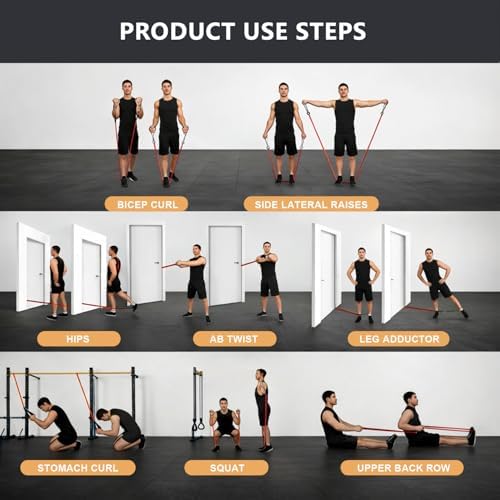 PRODUCT USE STEPS

BICEP CURL

SIDE LATERAL RAISES

HIPS

AB TWIST

LEG ADDUCTOR

STOMACH CURL

SQUAT

UPPER BACK ROW